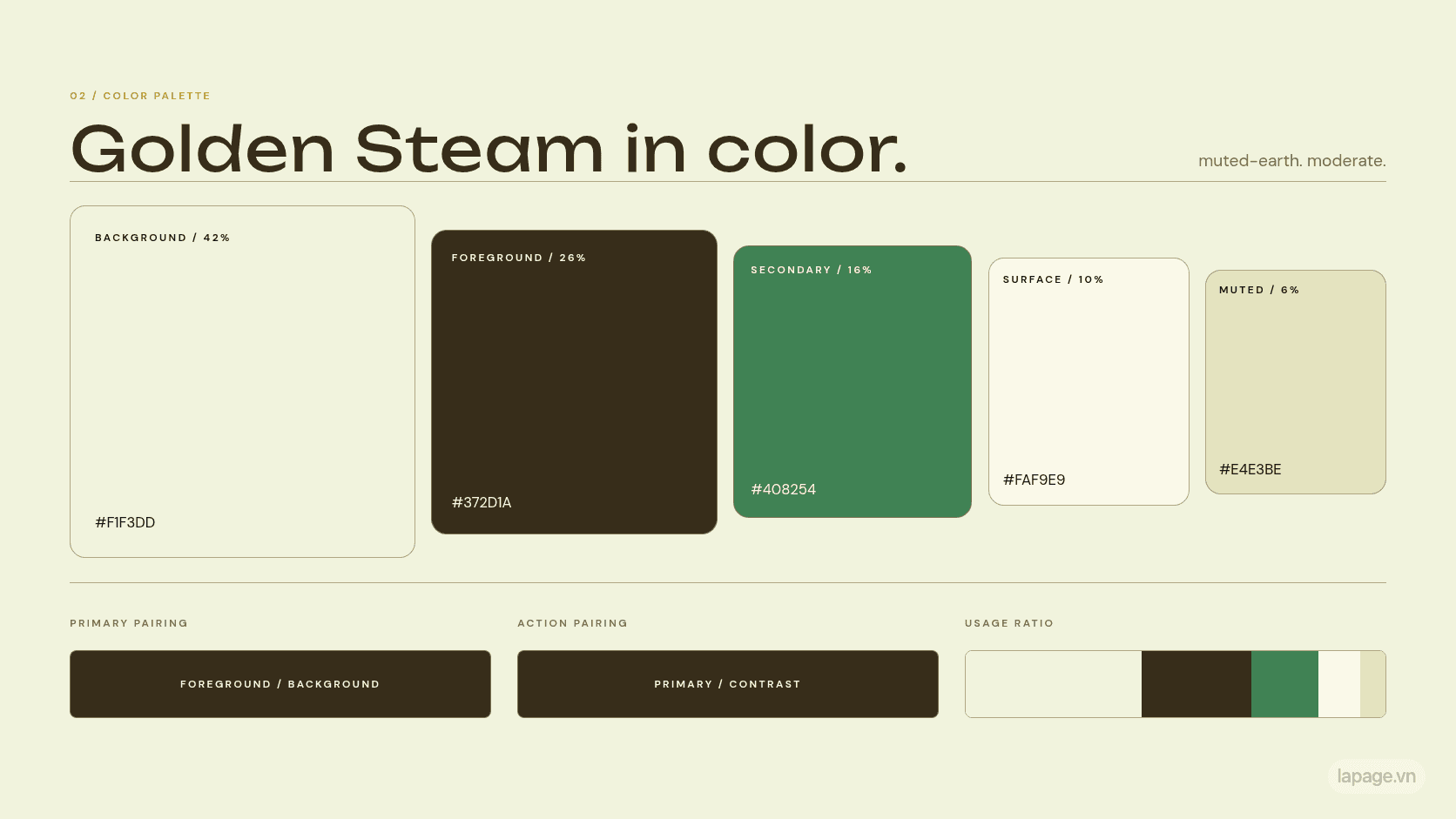 02 / COLOR PALETTE

Golden Steam in color.

muted-earth. moderate.

BACKGROUND / 42%

#F1F3DD

FOREGROUND / 26%

#372D1A

SECONDARY / 16%

#408254

SURFACE / 10%

#FAF9E9

MUTED / 6%

#E4E3BE

PRIMARY PAIRING

FOREGROUND / BACKGROUND

ACTION PAIRING

PRIMARY / CONTRAST

USAGE RATIO

lapage.vn